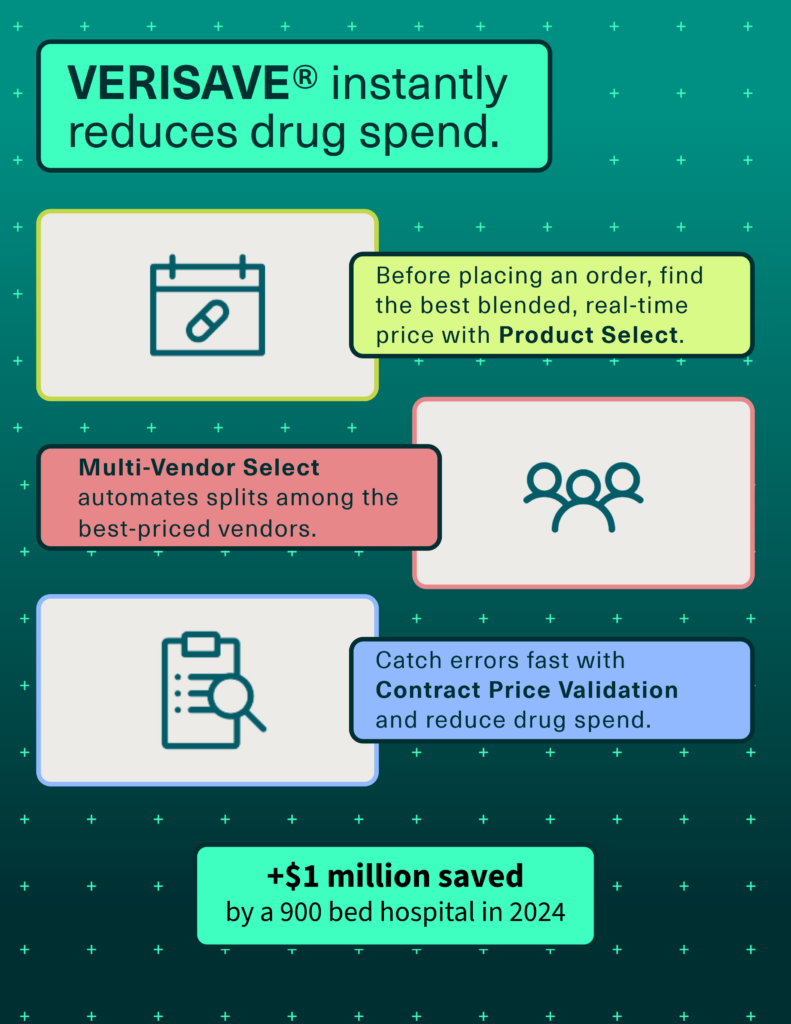 VERISAVE® instantly reduces drug spend.

Before placing an order, find the best blended, real-time price with Product Select.

Multi-Vendor Select automates splits among the best-priced vendors.

Catch errors fast with Contract Price Validation and reduce drug spend.

+$1 million saved
by a 900 bed hospital in 2024